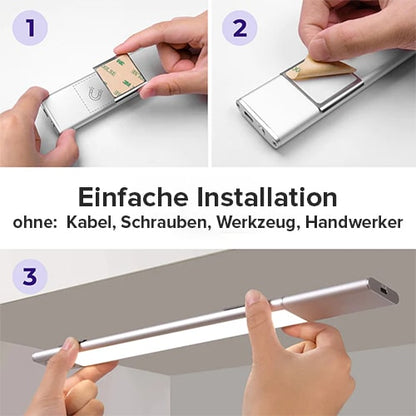 1

2

Einfache Installation
ohne: Kabel, Schrauben, Werkzeug, Handwerker

3